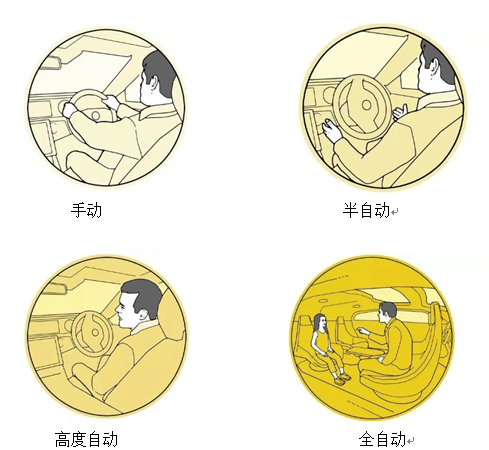 手动

半自动

高度自动

全自动